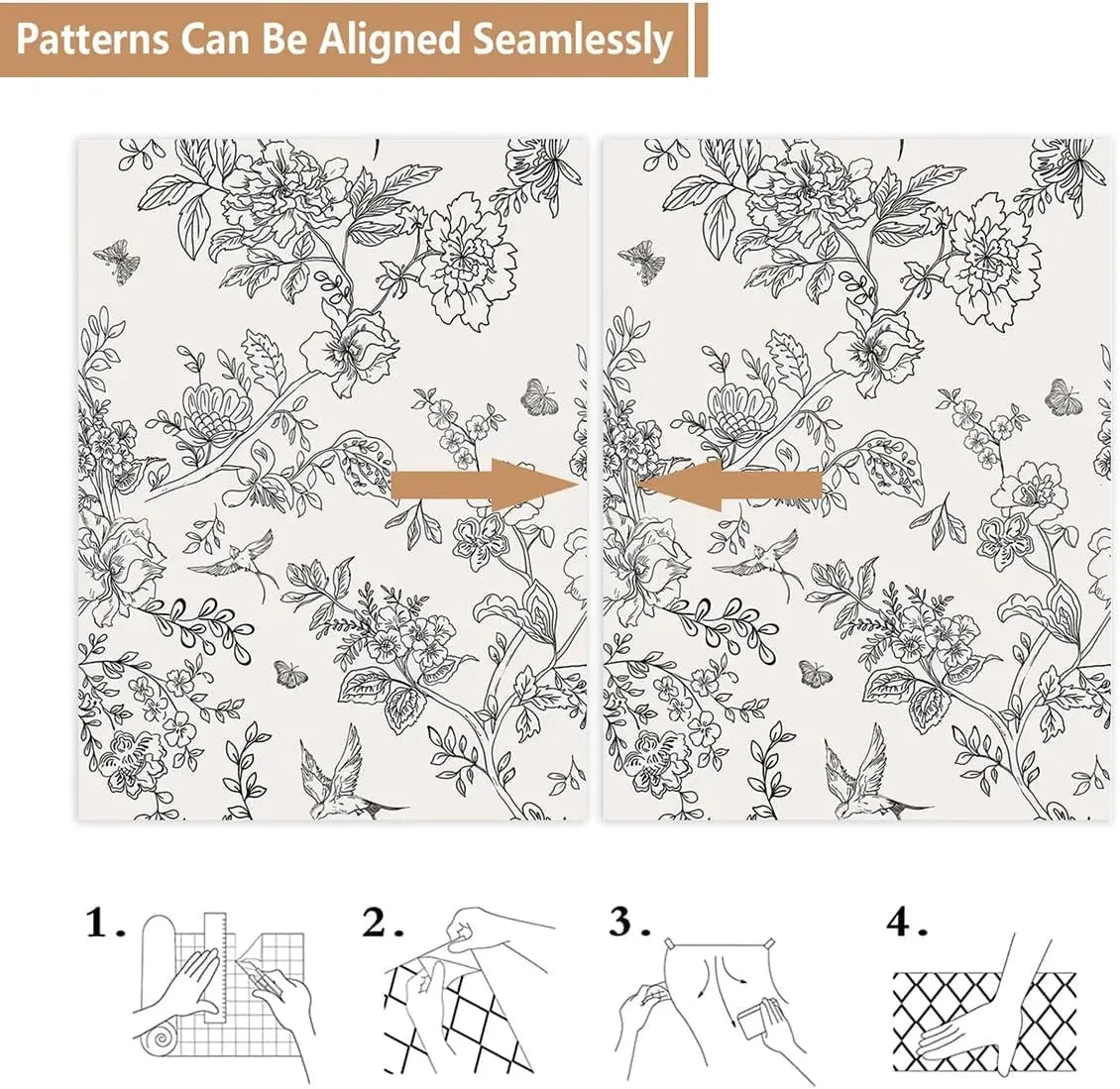 Patterns Can Be Aligned Seamlessly

1.

2.

3.

4.